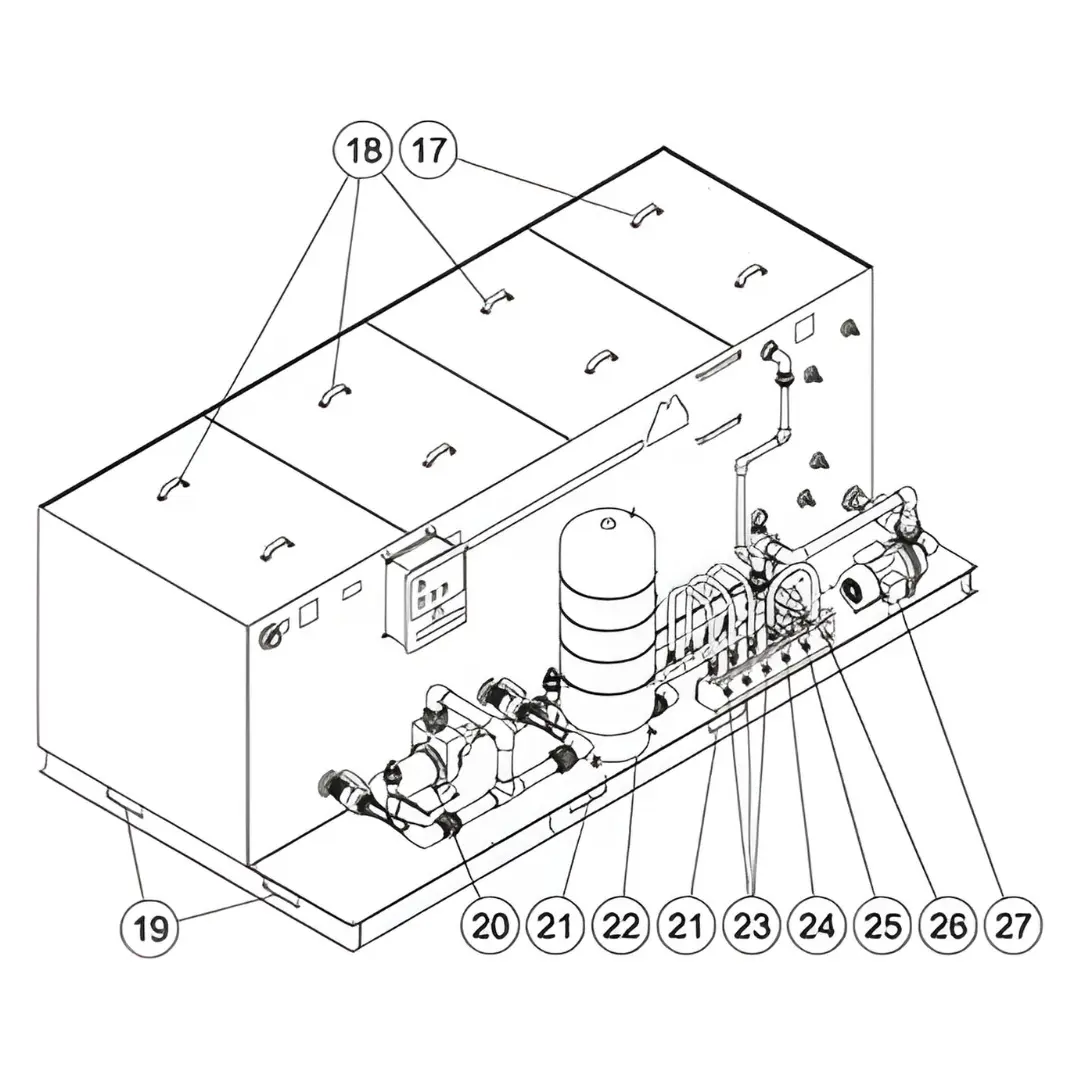 18
17
19
20
21
22
21
23
24
25
26
27