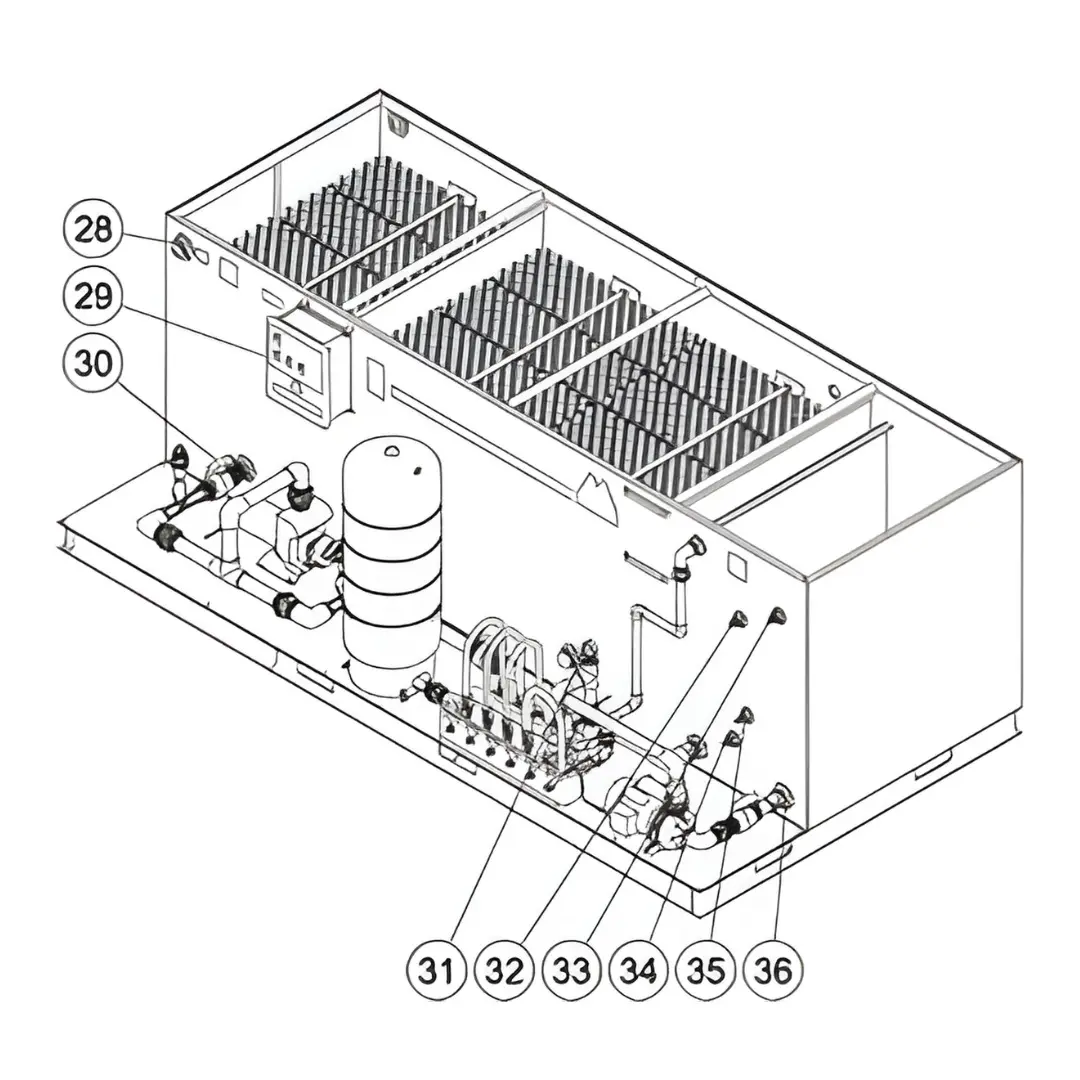 28
29
30
31
32
33
34
35
36