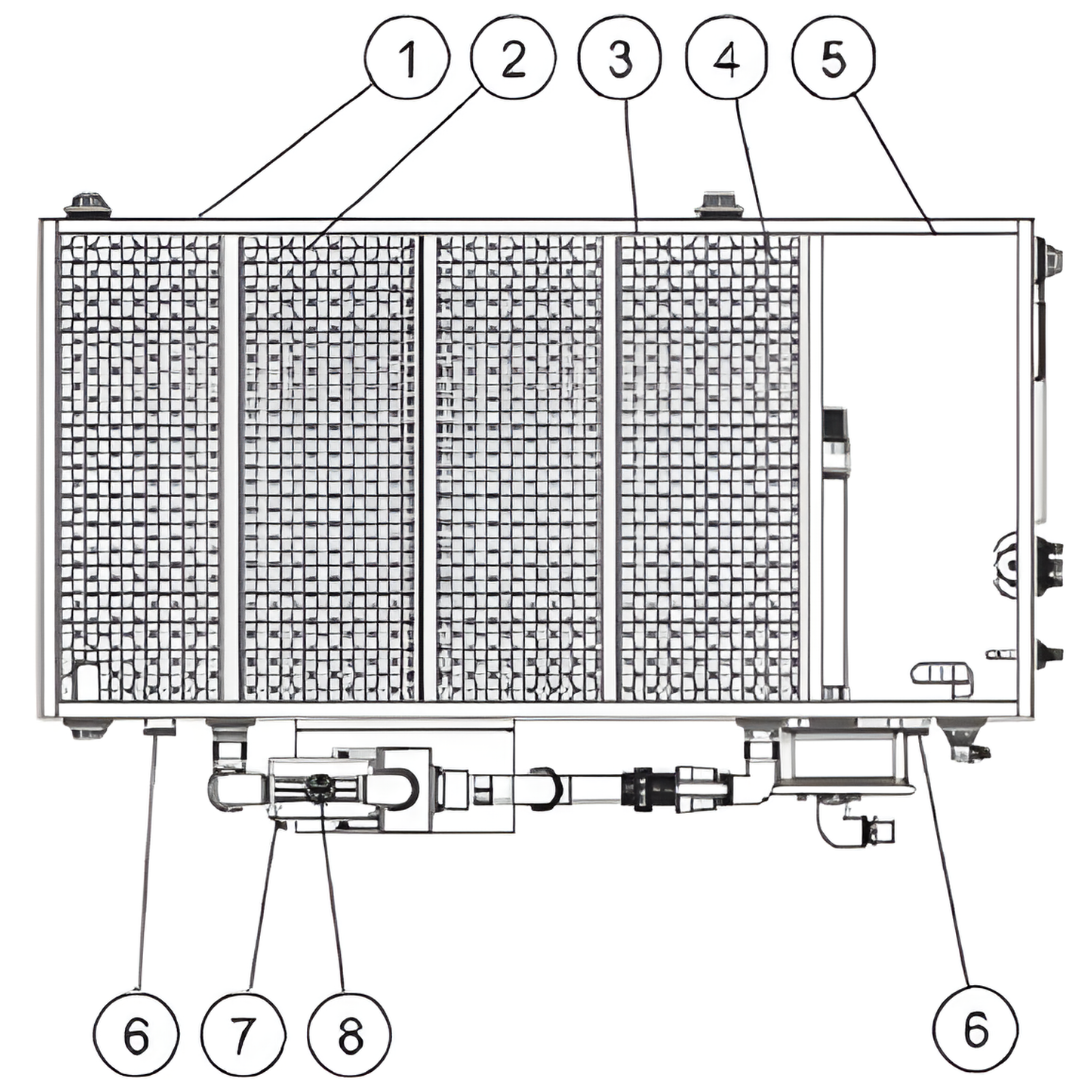 1
2
3
4
5
6
7
8
6